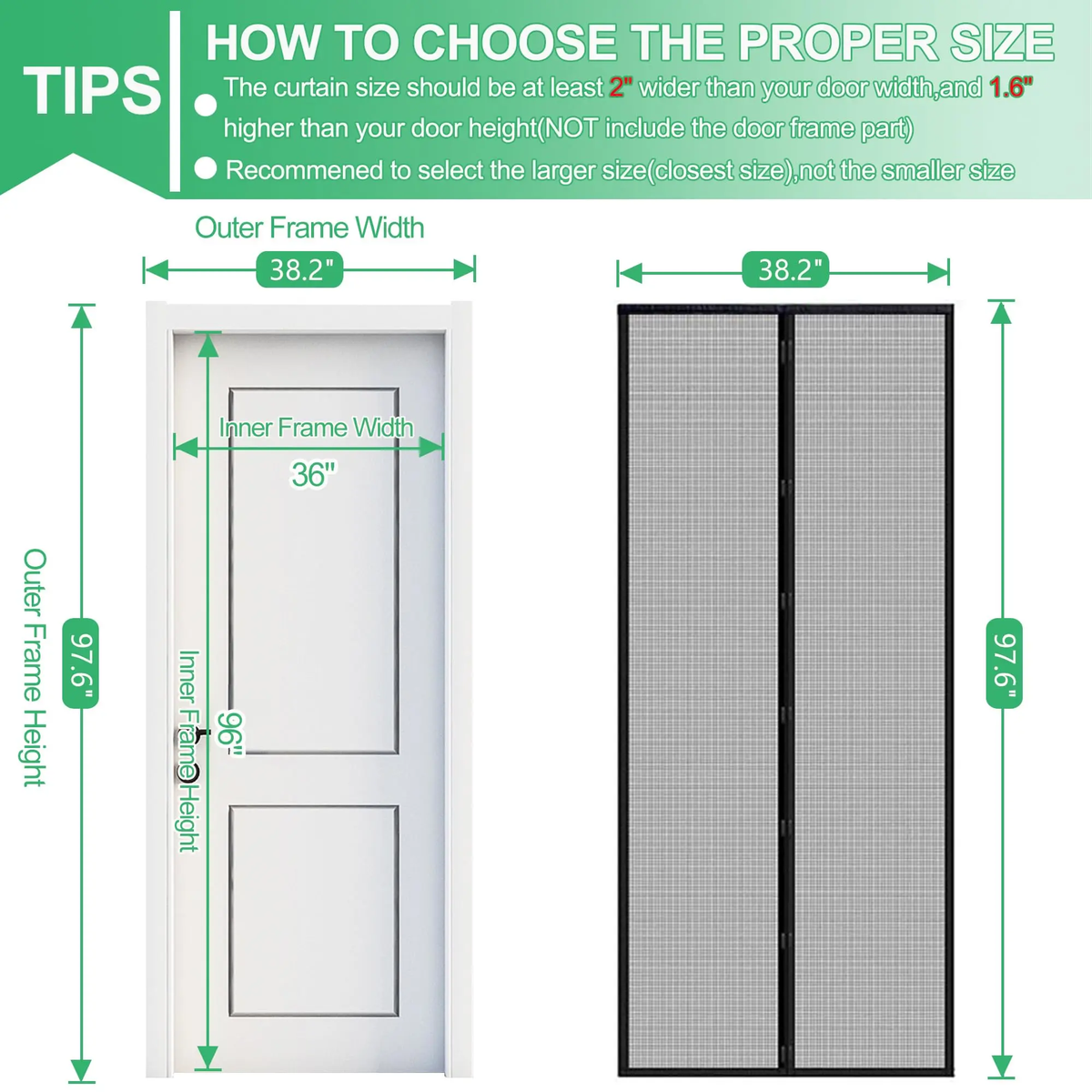 TIPS

HOW TO CHOOSE THE PROPER SIZE

The curtain size should be at least 2" wider than your door width,and 1.6" higher than your door height(NOT include the door frame part)

Recommened to select the larger size(closest size),not the smaller size

Outer Frame Width

38.2"

Inner Frame Width

36"

Outer Frame Height

97.6"

Inner Frame Height

96"

38.2"

97.6"